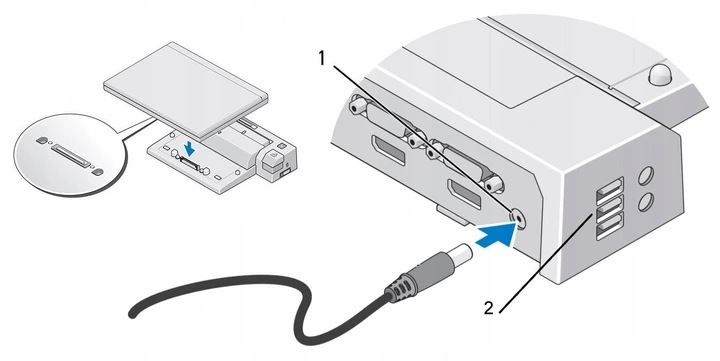 1
2